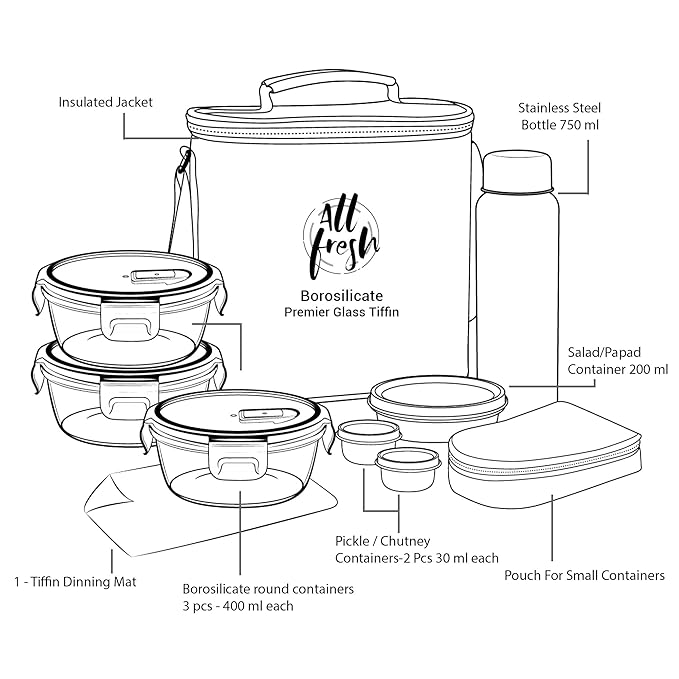 Insulated Jacket

Stainless Steel Bottle 750 ml

All fresh

Borosilicate
Premier Glass Tiffin

Salad/Papad Container 200 ml

Pickle / Chutney Containers-2 Pcs 30 ml each

Pouch For Small Containers

1 - Tiffin Dinning Mat

Borosilicate round containers 3 pcs - 400 ml each