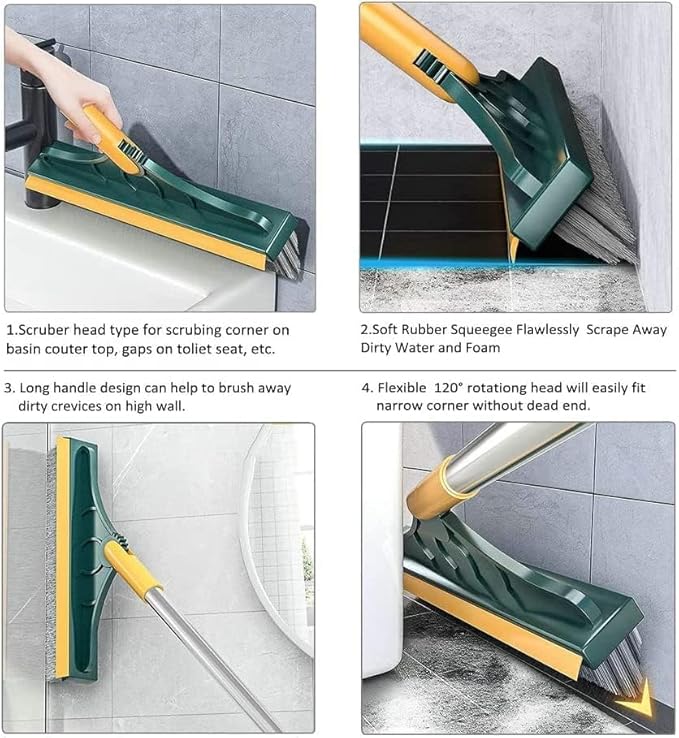 1.Scruber head type for scrubing corner on basin couter top, gaps on toliet seat, etc.

2.Soft Rubber Squeegee Flawlessly Scrape Away Dirty Water and Foam

3. Long handle design can help to brush away dirty crevices on high wall.

4. Flexible 120° rotationg head will easily fit narrow corner without dead end.