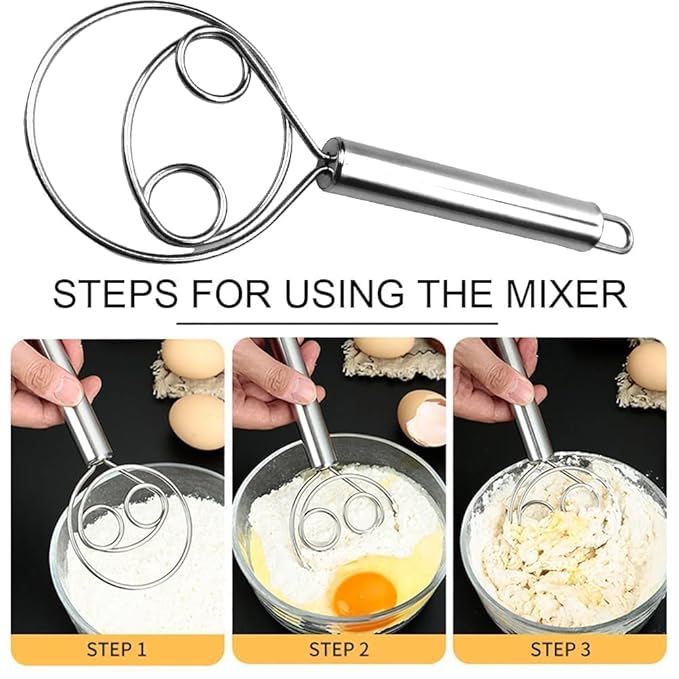 STEPS FOR USING THE MIXER

STEP 1

STEP 2

STEP 3