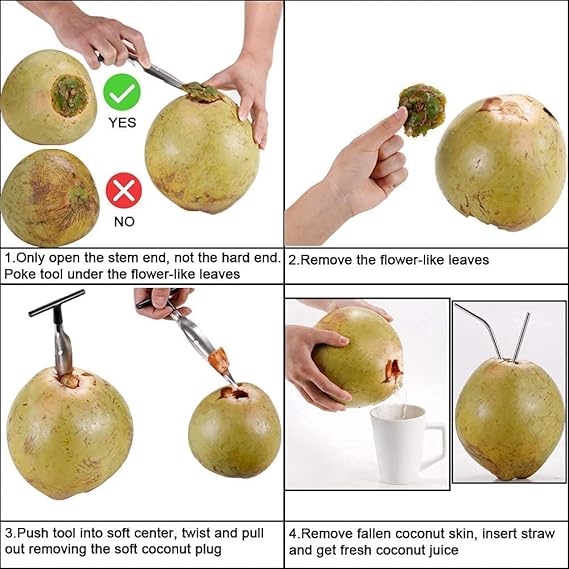 YES

NO

1.Only open the stem end, not the hard end. Poke tool under the flower-like leaves

2.Remove the flower-like leaves

3.Push tool into soft center, twist and pull out removing the soft coconut plug

4.Remove fallen coconut skin, insert straw and get fresh coconut juice