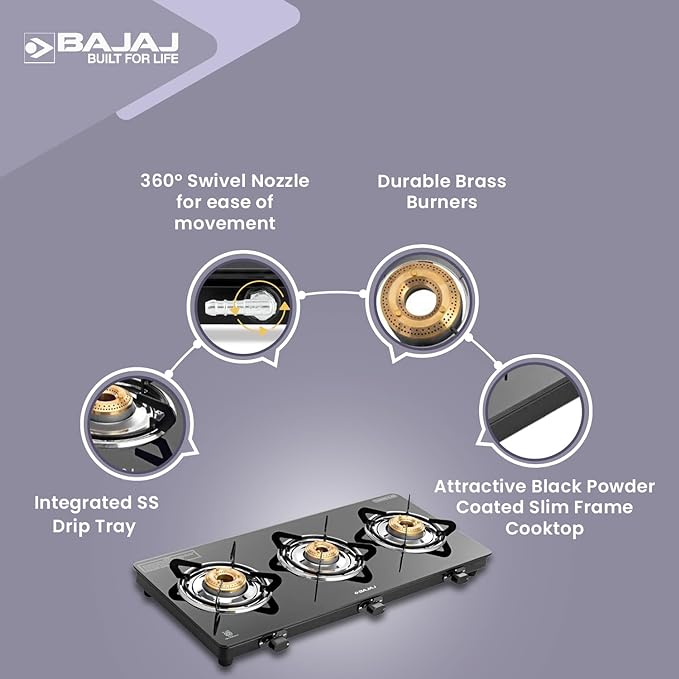 BAJAJ
BUILT FOR LIFE

360° Swivel Nozzle for ease of movement

Durable Brass Burners

Integrated SS Drip Tray

Attractive Black Powder Coated Slim Frame Cooktop

BAJAJ