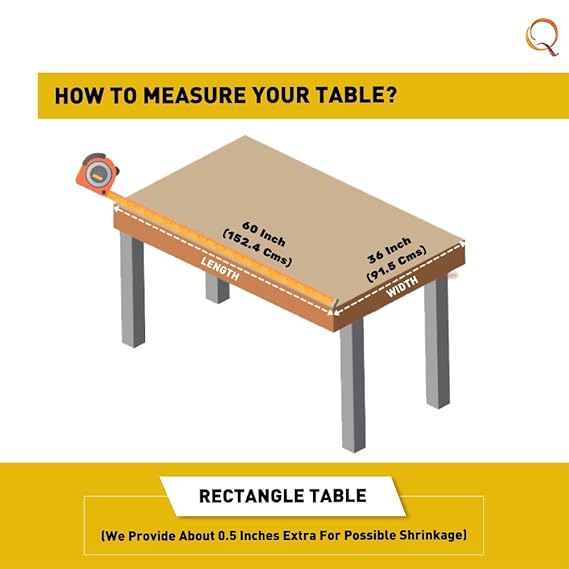 Q

HOW TO MEASURE YOUR TABLE?

60 Inch
(152.4 Cms)

LENGTH

36 Inch
(91.5 Cms)

WIDTH

RECTANGLE TABLE

(We Provide About 0.5 Inches Extra For Possible Shrinkage)