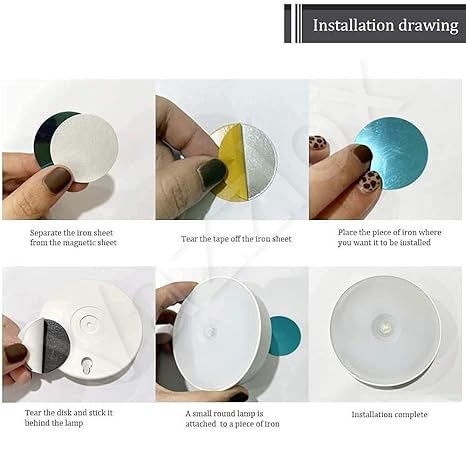 Installation drawing

Separate the iron sheet from the magnetic sheet

Tear the tape off the iron sheet

Place the piece of iron where you want it to be installed

Tear the disk and stick it behind the lamp

A small round lamp is attached to a piece of iron

Installation complete